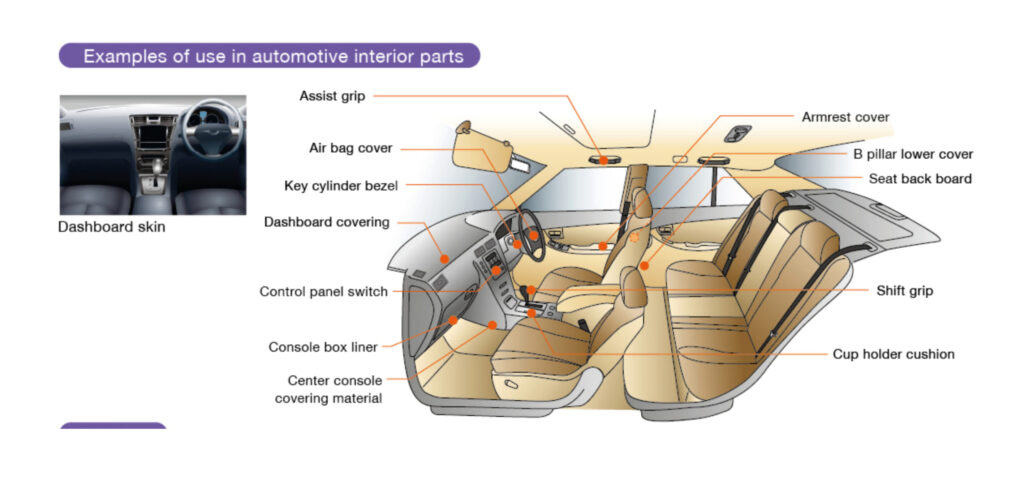 Examples of use in automotive interior parts

Dashboard skin

Assist grip

Air bag cover

Key cylinder bezel

Dashboard covering

Control panel switch

Console box liner

Center console covering material

Armrest cover

B pillar lower cover

Seat back board

Shift grip

Cup holder cushion